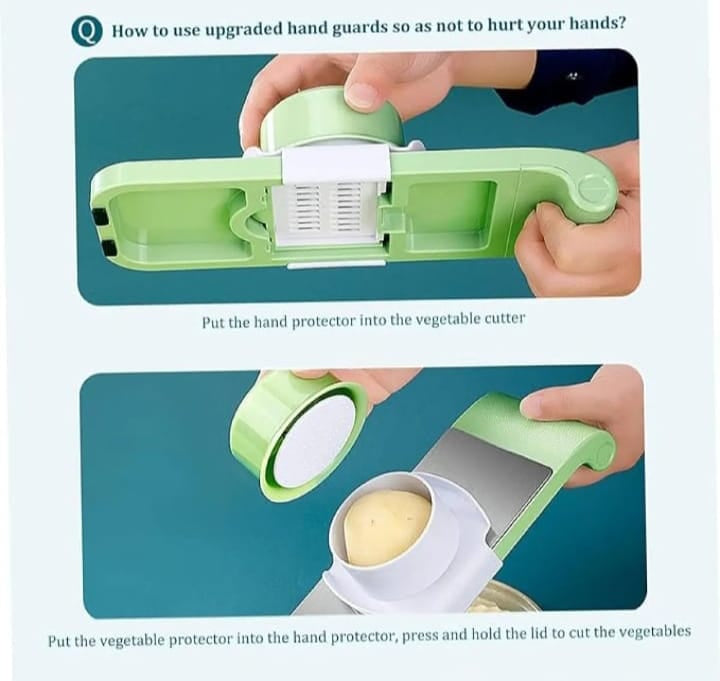 Q How to use upgraded hand guards so as not to hurt your hands?

Put the hand protector into the vegetable cutter

Put the vegetable protector into the hand protector, press and hold the lid to cut the vegetables