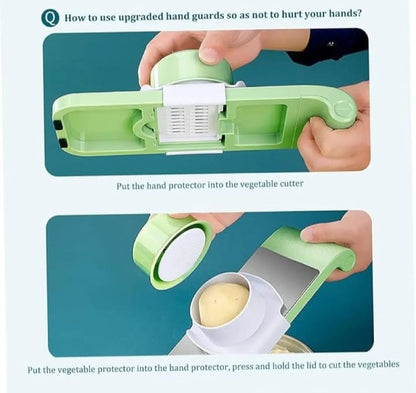 Q How to use upgraded hand guards so as not to hurt your hands?

Put the hand protector into the vegetable cutter

Put the vegetable protector into the hand protector, press and hold the lid to cut the vegetables