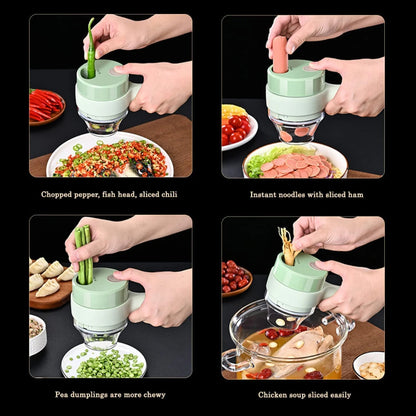 Chopped pepper, fish head, sliced chili

Instant noodles with sliced ham

Pea dumplings are more chewy

Chicken soup sliced easily